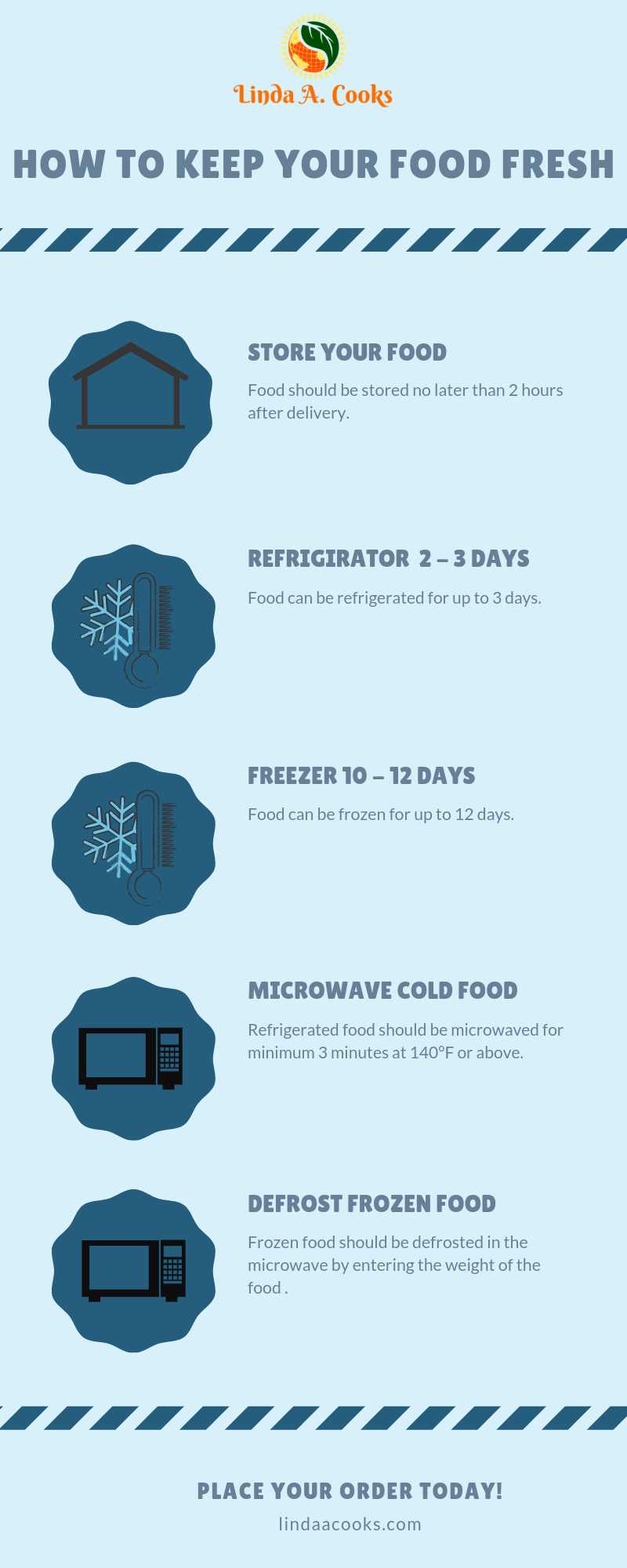 Linda A. Cooks

HOW TO KEEP YOUR FOOD FRESH

STORE YOUR FOOD

Food should be stored no later than 2 hours after delivery.

REFRIGIRATOR 2 – 3 DAYS

Food can be refrigerated for up to 3 days.

FREEZER 10 – 12 DAYS

Food can be frozen for up to 12 days.

MICROWAVE COLD FOOD

Refrigerated food should be microwaved for minimum 3 minutes at 140°F or above.

DEFROST FROZEN FOOD

Frozen food should be defrosted in the microwave by entering the weight of the food .

PLACE YOUR ORDER TODAY!

lindaacooks.com